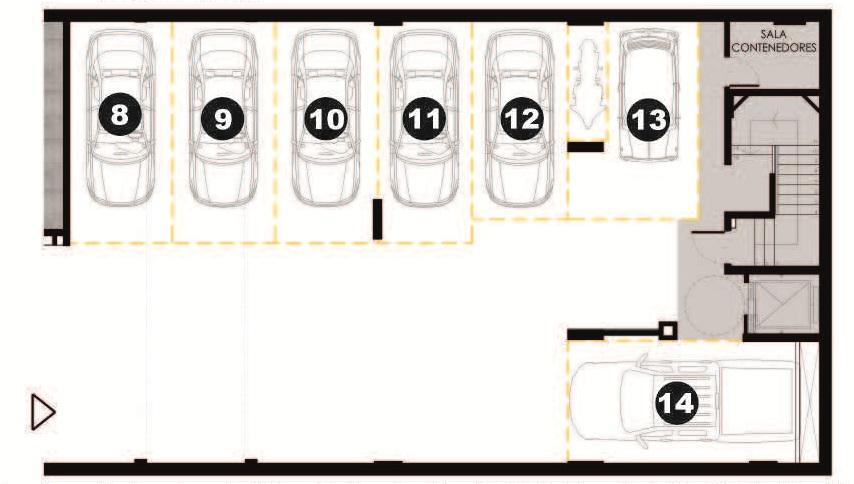 SALA
CONTENEDORES

8

9

10

11

12

13

14